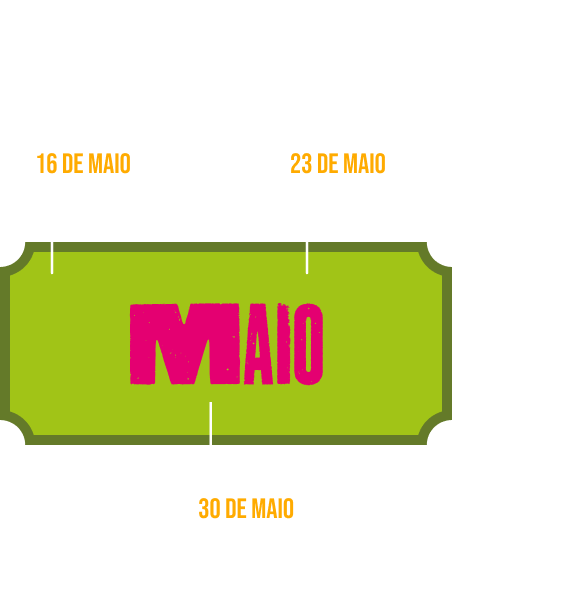 16 DE MAIO

23 DE MAIO

MAIO

30 DE MAIO